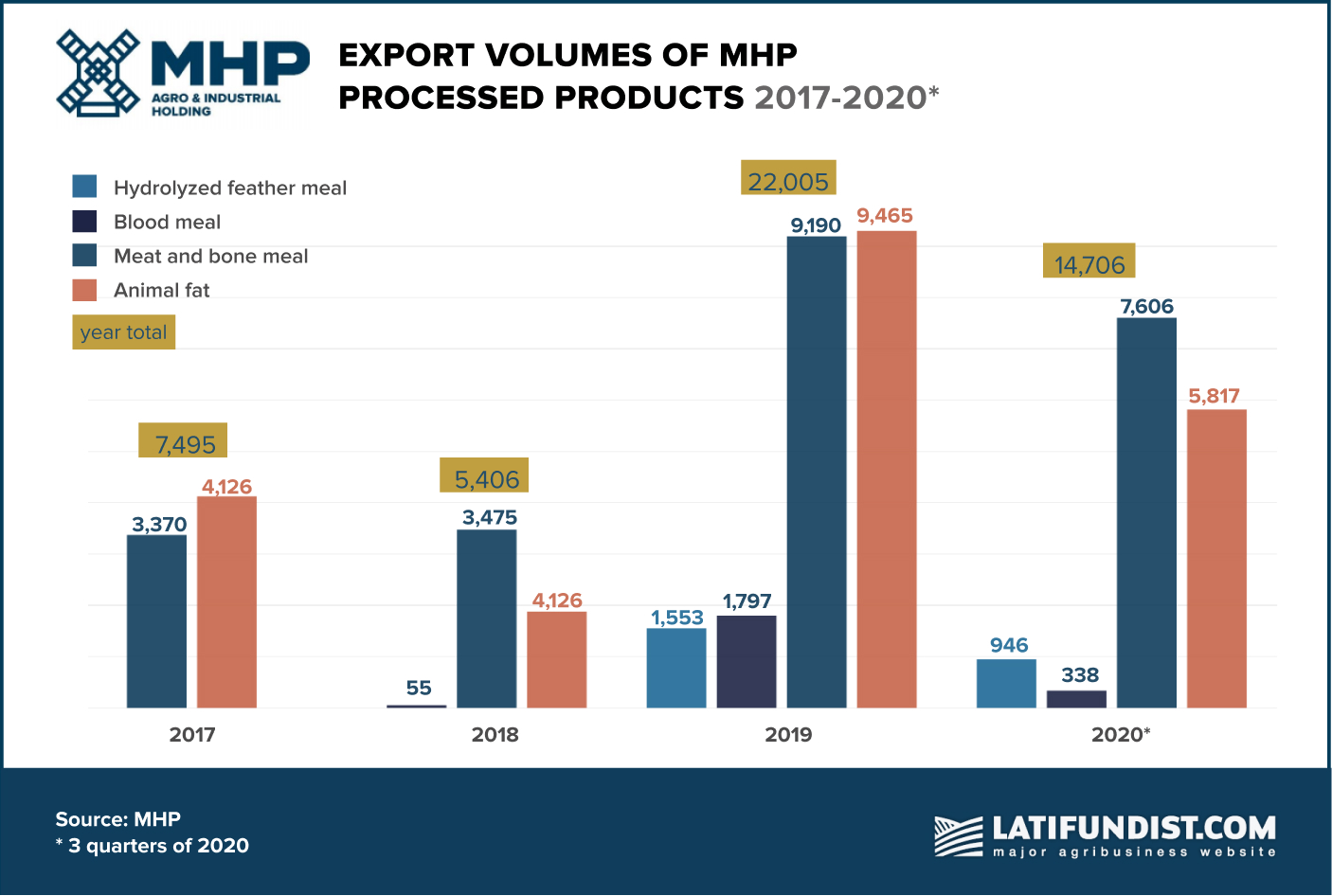 MHP
AGRO & INDUSTRIAL HOLDING

EXPORT VOLUMES OF MHP PROCESSED PRODUCTS 2017-2020*

Hydrolyzed feather meal
Blood meal
Meat and bone meal
Animal fat
year total

7,495
3,370
4,126
2017

5,406
55
3,475
4,126
2018

22,005
1,553
1,797
9,190
9,465
2019

14,706
946
338
7,606
5,817
2020*

Source: MHP
* 3 quarters of 2020

LATIFUNDIST.COM
major agribusiness website